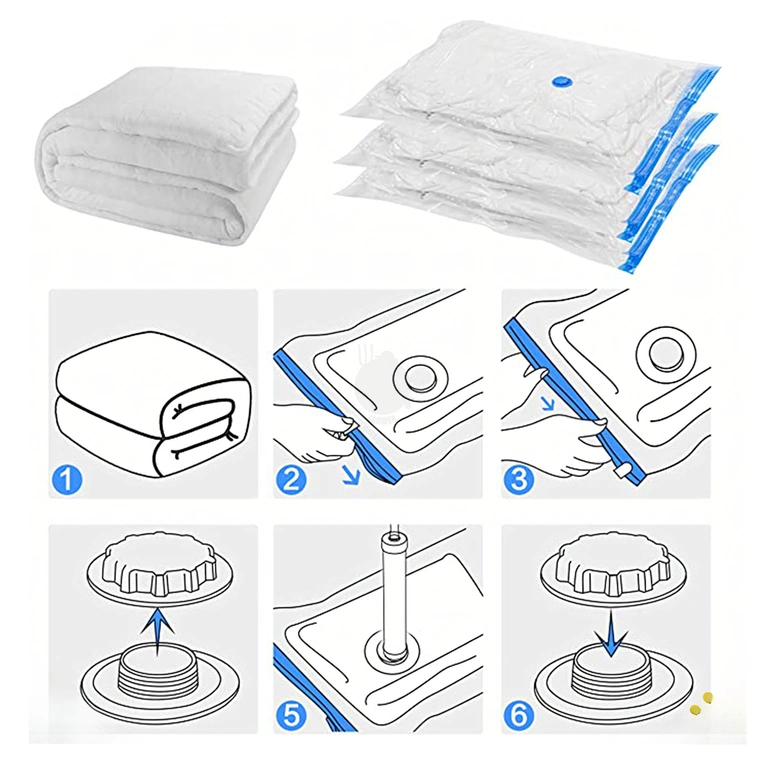 1

2

3

5

6